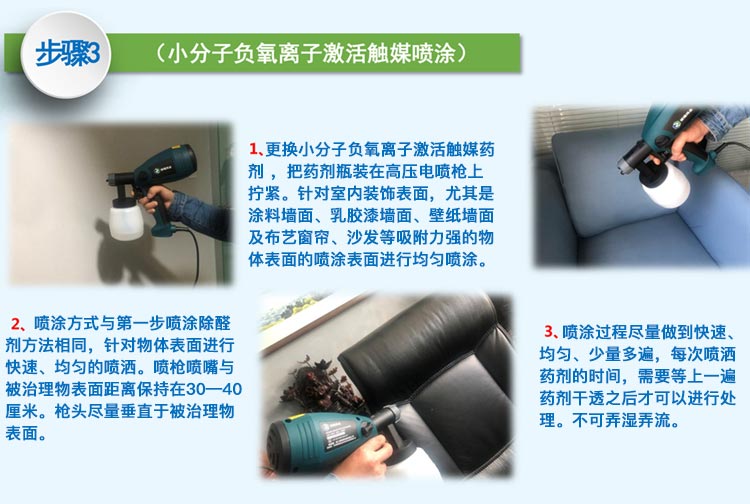 步骤3

（小分子负氧离子激活触媒喷涂）

1、更换小分子负氧离子激活触媒药剂，把药剂瓶装在高压电喷枪上拧紧。针对室内装饰表面，尤其是涂料墙面、乳胶漆墙面、壁纸墙面及布艺窗帘、沙发等吸附力强的物体表面的喷涂表面进行均匀喷涂。

2、喷涂方式与第一步喷涂除醛剂方法相同，针对物体表面进行快速、均匀的喷洒。喷枪喷嘴与被治理物表面距离保持在30—40厘米。枪头尽量垂直于被治理物表面。

3、喷涂过程尽量做到快速、均匀、少量多遍，每次喷洒药剂的时间，需要等上一遍药剂干透之后才可以进行处理。不可弄湿弄流。